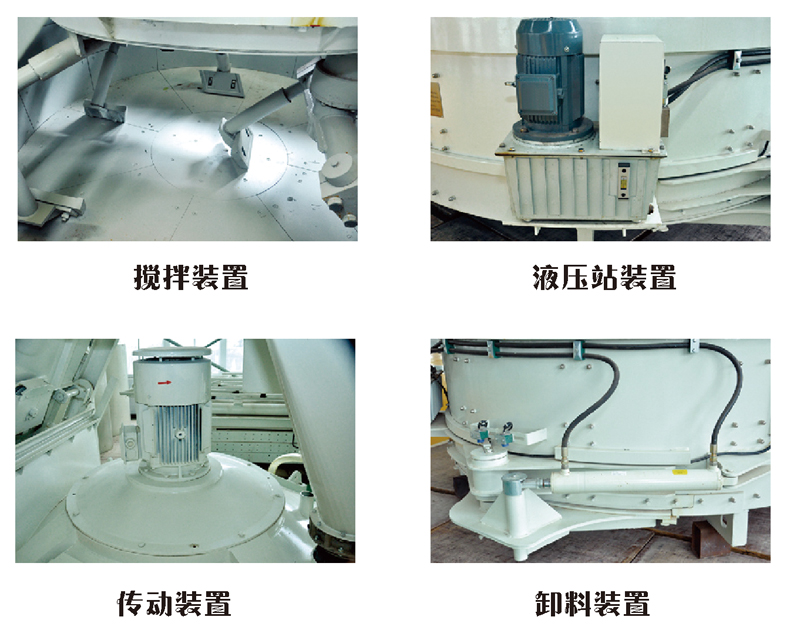 搅拌装置

液压站装置

传动装置

卸料装置